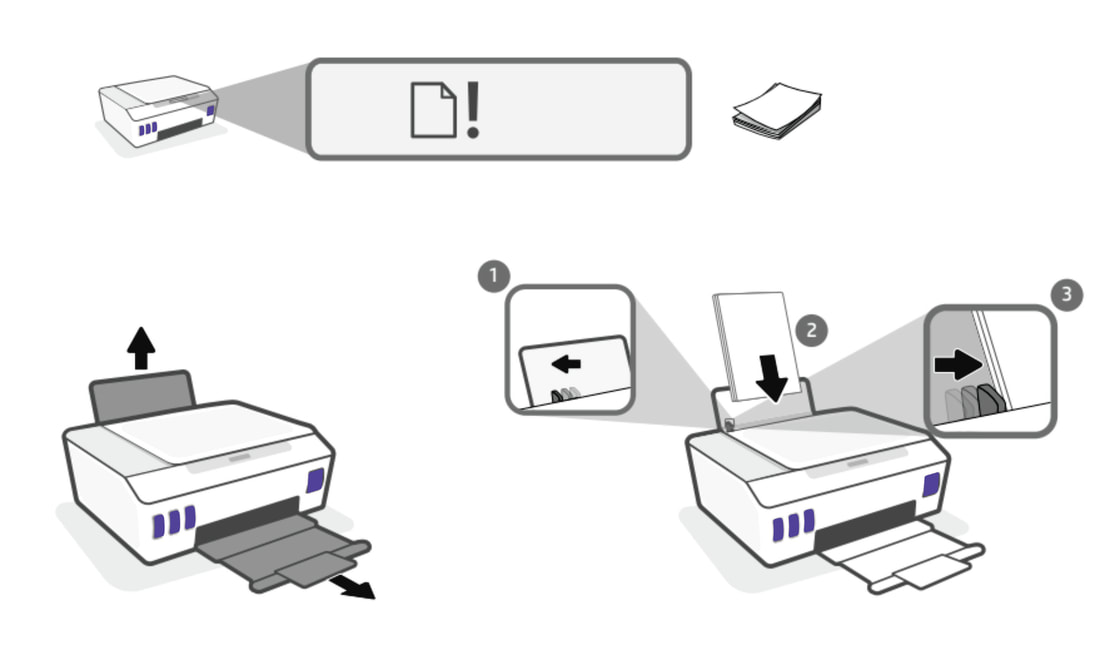 !

1

2

3